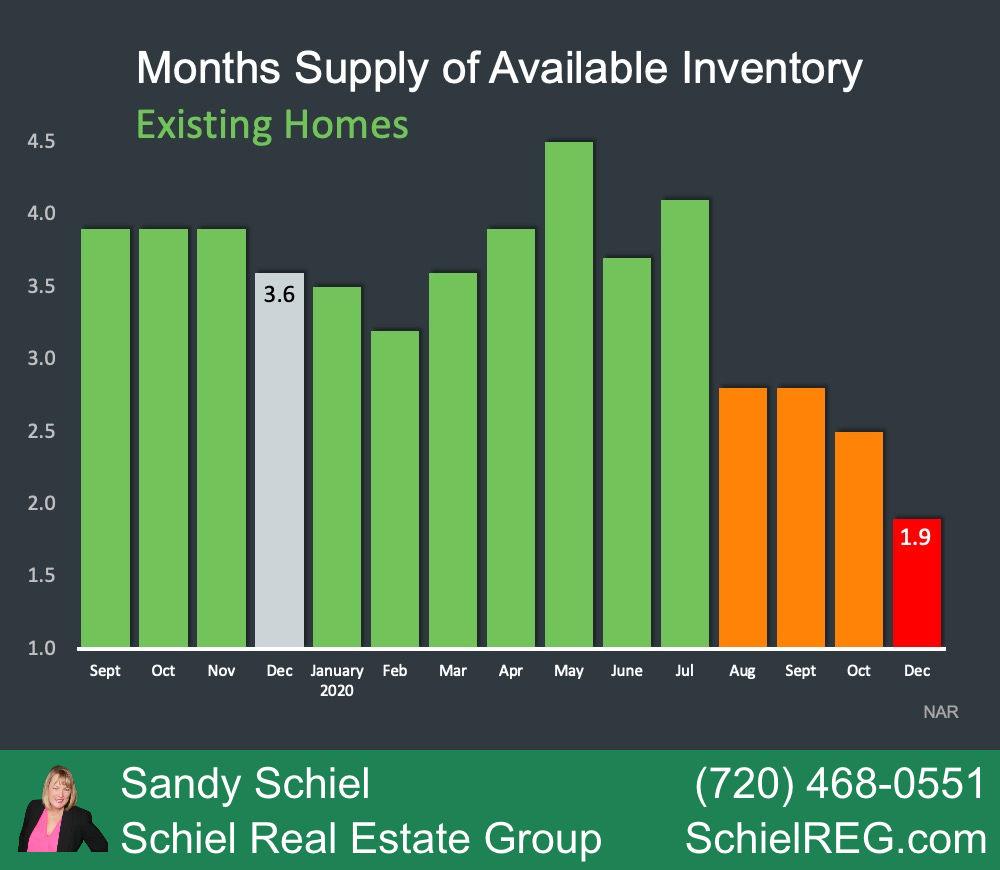 Months Supply of Available Inventory
Existing Homes

4.5
4.0
3.5
3.0
2.5
2.0
1.5
1.0

3.6
1.9

Sept
Oct
Nov
Dec
January 2020
Feb
Mar
Apr
May
June
Jul
Aug
Sept
Oct
Dec

NAR

Sandy Schiel
Schiel Real Estate Group
(720) 468-0551
SchielREG.com