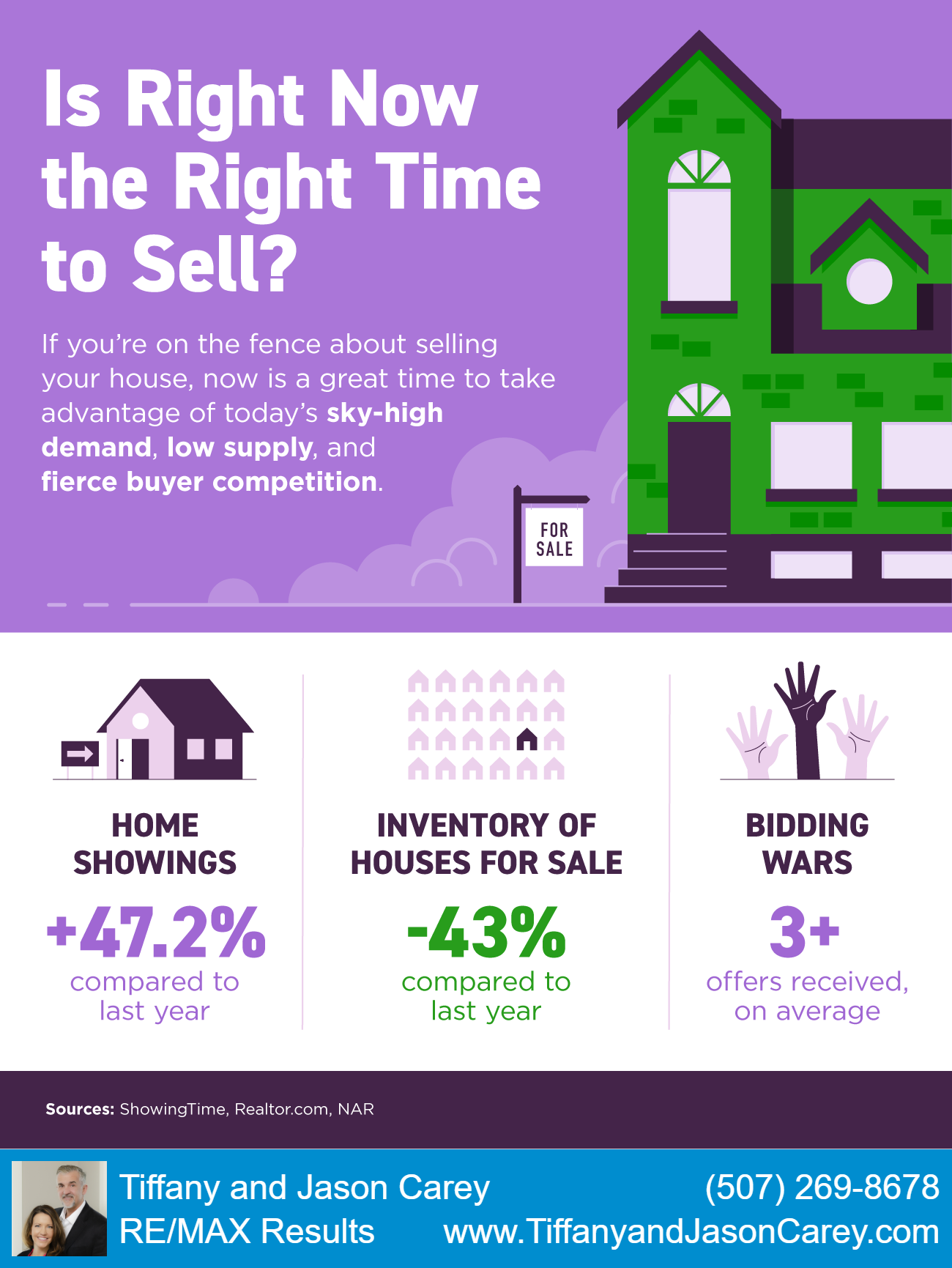 Is Right Now the Right Time to Sell?

If you're on the fence about selling your house, now is a great time to take advantage of today's sky-high demand, low supply, and fierce buyer competition.

FOR SALE

HOME SHOWINGS
+47.2%
compared to last year

INVENTORY OF HOUSES FOR SALE
-43%
compared to last year

BIDDING WARS
3+
offers received, on average

Sources: ShowingTime, Realtor.com, NAR

Tiffany and Jason Carey
RE/MAX Results
(507) 269-8678
www.TiffanyandJasonCarey.com