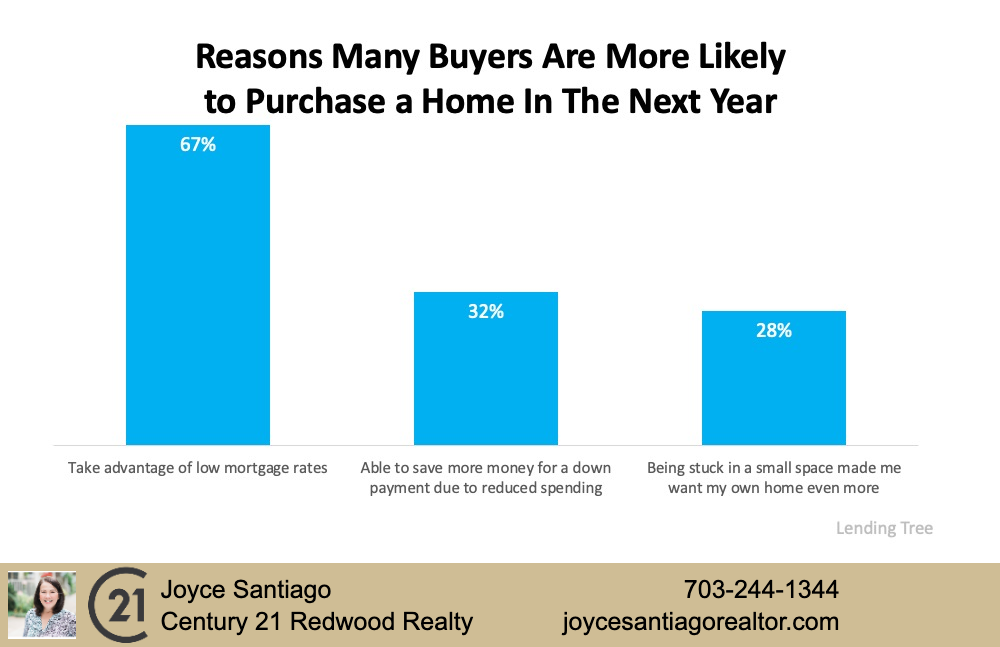 Reasons Many Buyers Are More Likely to Purchase a Home In The Next Year

67%

32%

28%

Take advantage of low mortgage rates

Able to save more money for a down payment due to reduced spending

Being stuck in a small space made me want my own home even more

Lending Tree

21

Joyce Santiago
Century 21 Redwood Realty

703-244-1344
joycesantiagorealtor.com