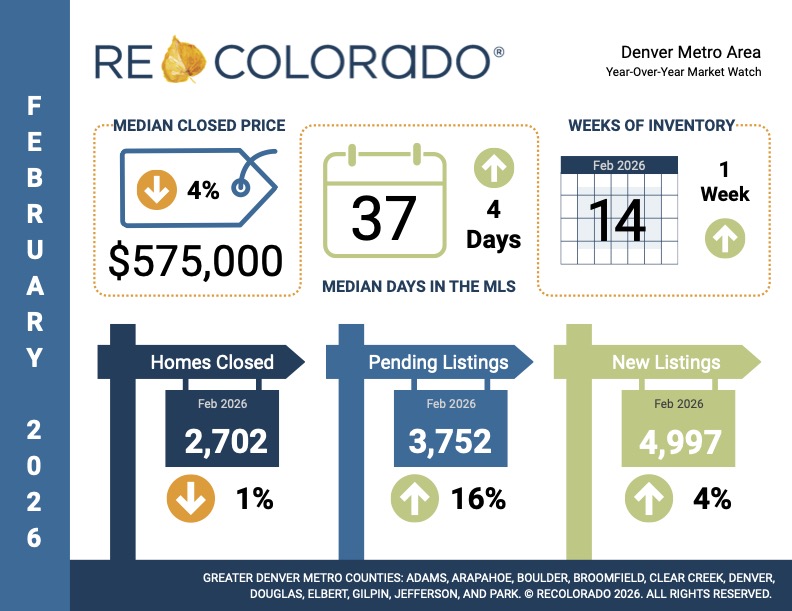 FEBRUARY 2026

RE COLORADO®

Denver Metro Area
Year-Over-Year Market Watch

MEDIAN CLOSED PRICE
4%
$575,000

37
4 Days
MEDIAN DAYS IN THE MLS

WEEKS OF INVENTORY
Feb 2026
14
1 Week

Homes Closed
Feb 2026
2,702
1%

Pending Listings
Feb 2026
3,752
16%

New Listings
Feb 2026
4,997
4%

GREATER DENVER METRO COUNTIES: ADAMS, ARAPAHOE, BOULDER, BROOMFIELD, CLEAR CREEK, DENVER, DOUGLAS, ELBERT, GILPIN, JEFFERSON, AND PARK. © RECOLORADO 2026. ALL RIGHTS RESERVED.