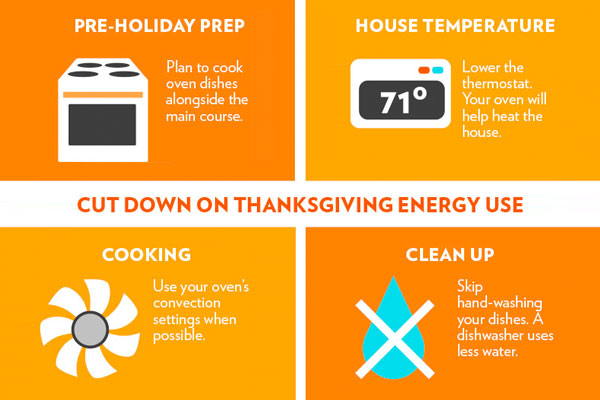 PRE-HOLIDAY PREP

Plan to cook oven dishes alongside the main course.

HOUSE TEMPERATURE

71°

Lower the thermostat. Your oven will help heat the house.

CUT DOWN ON THANKSGIVING ENERGY USE

COOKING

Use your oven's convection settings when possible.

CLEAN UP

Skip hand-washing your dishes. A dishwasher uses less water.