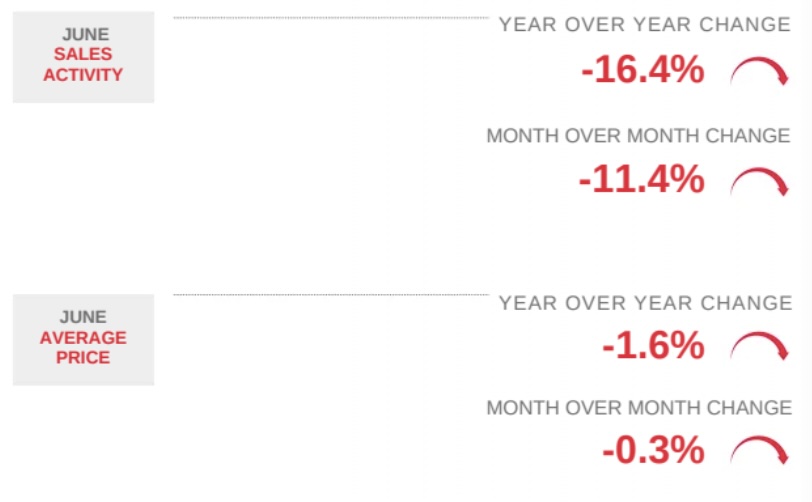 JUNE
SALES
ACTIVITY

YEAR OVER YEAR CHANGE

-16.4%

MONTH OVER MONTH CHANGE

-11.4%

JUNE
AVERAGE
PRICE

YEAR OVER YEAR CHANGE

-1.6%

MONTH OVER MONTH CHANGE

-0.3%