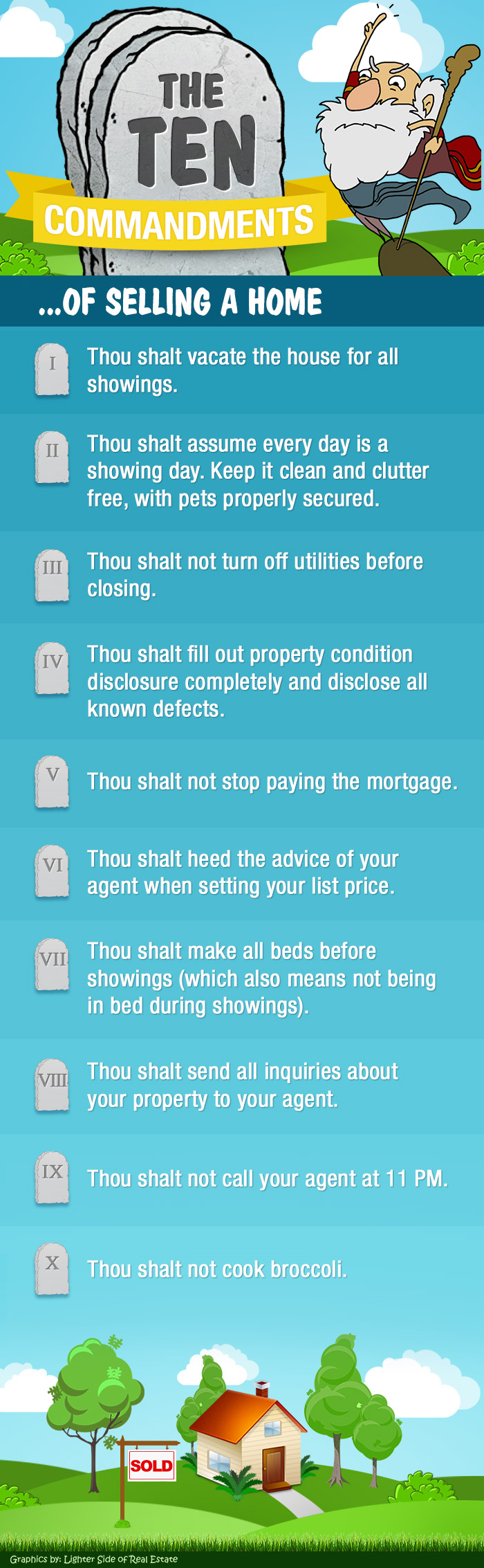 THE TEN COMMANDMENTS

...OF SELLING A HOME

I Thou shalt vacate the house for all showings.

II Thou shalt assume every day is a showing day. Keep it clean and clutter free, with pets properly secured.

III Thou shalt not turn off utilities before closing.

IV Thou shalt fill out property condition disclosure completely and disclose all known defects.

V Thou shalt not stop paying the mortgage.

VI Thou shalt heed the advice of your agent when setting your list price.

VII Thou shalt make all beds before showings (which also means not being in bed during showings).

VIII Thou shalt send all inquiries about your property to your agent.

IX Thou shalt not call your agent at 11 PM.

X Thou shalt not cook broccoli.

SOLD

Graphics by: Lighter Side of Real Estate