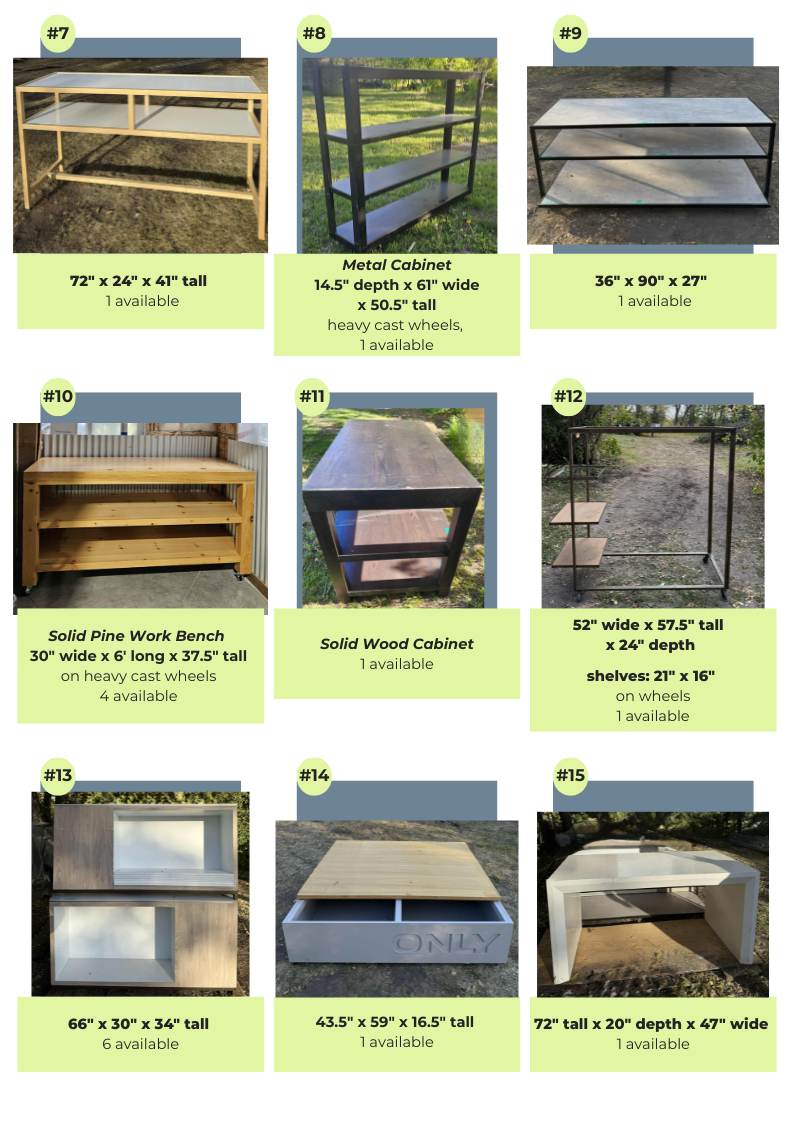 #7

72" x 24" x 41" tall
1 available

#8

Metal Cabinet
14.5" depth x 61" wide x 50.5" tall
heavy cast wheels,
1 available

#9

36" x 90" x 27"
1 available

#10

Solid Pine Work Bench
30" wide x 6' long x 37.5" tall
on heavy cast wheels
4 available

#11

Solid Wood Cabinet
1 available

#12

52" wide x 57.5" tall x 24" depth

shelves: 21" x 16"
on wheels
1 available

#13

66" x 30" x 34" tall
6 available

#14

ONLY

43.5" x 59" x 16.5" tall
1 available

#15

72" tall x 20" depth x 47" wide
1 available