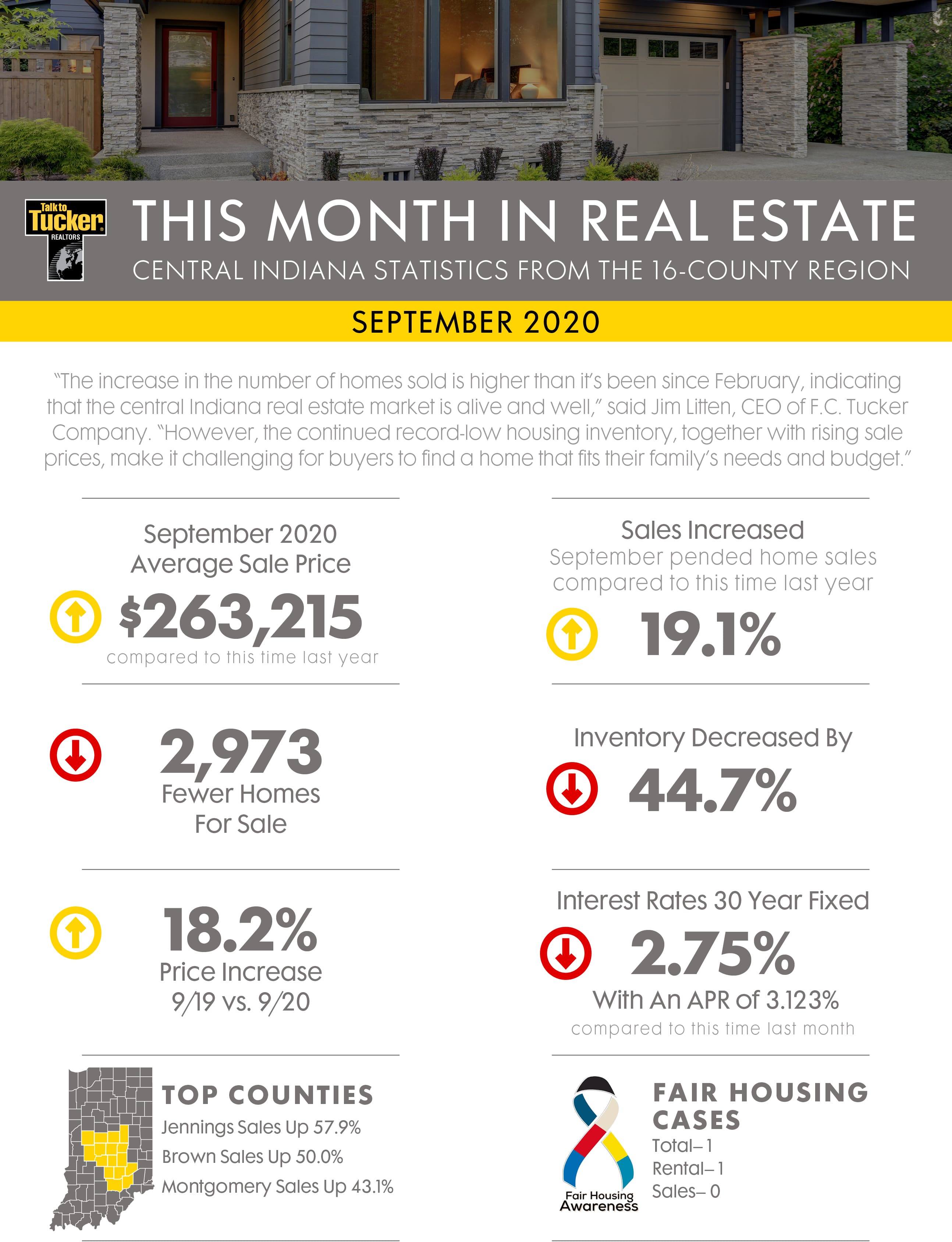 Talk to Tucker REALTORS

THIS MONTH IN REAL ESTATE

CENTRAL INDIANA STATISTICS FROM THE 16-COUNTY REGION

SEPTEMBER 2020

"The increase in the number of homes sold is higher than it's been since February, indicating that the central Indiana real estate market is alive and well," said Jim Litten, CEO of F.C. Tucker Company. "However, the continued record-low housing inventory, together with rising sale prices, make it challenging for buyers to find a home that fits their family's needs and budget."

September 2020
Average Sale Price

$263,215

compared to this time last year

2,973

Fewer Homes
For Sale

18.2%

Price Increase
9/19 vs. 9/20

TOP COUNTIES

Jennings Sales Up 57.9%

Brown Sales Up 50.0%

Montgomery Sales Up 43.1%

Sales Increased

September pended home sales compared to this time last year

19.1%

Inventory Decreased By

44.7%

Interest Rates 30 Year Fixed

2.75%

With An APR of 3.123%

compared to this time last month

Fair Housing Awareness

FAIR HOUSING CASES

Total– 1

Rental– 1

Sales– 0