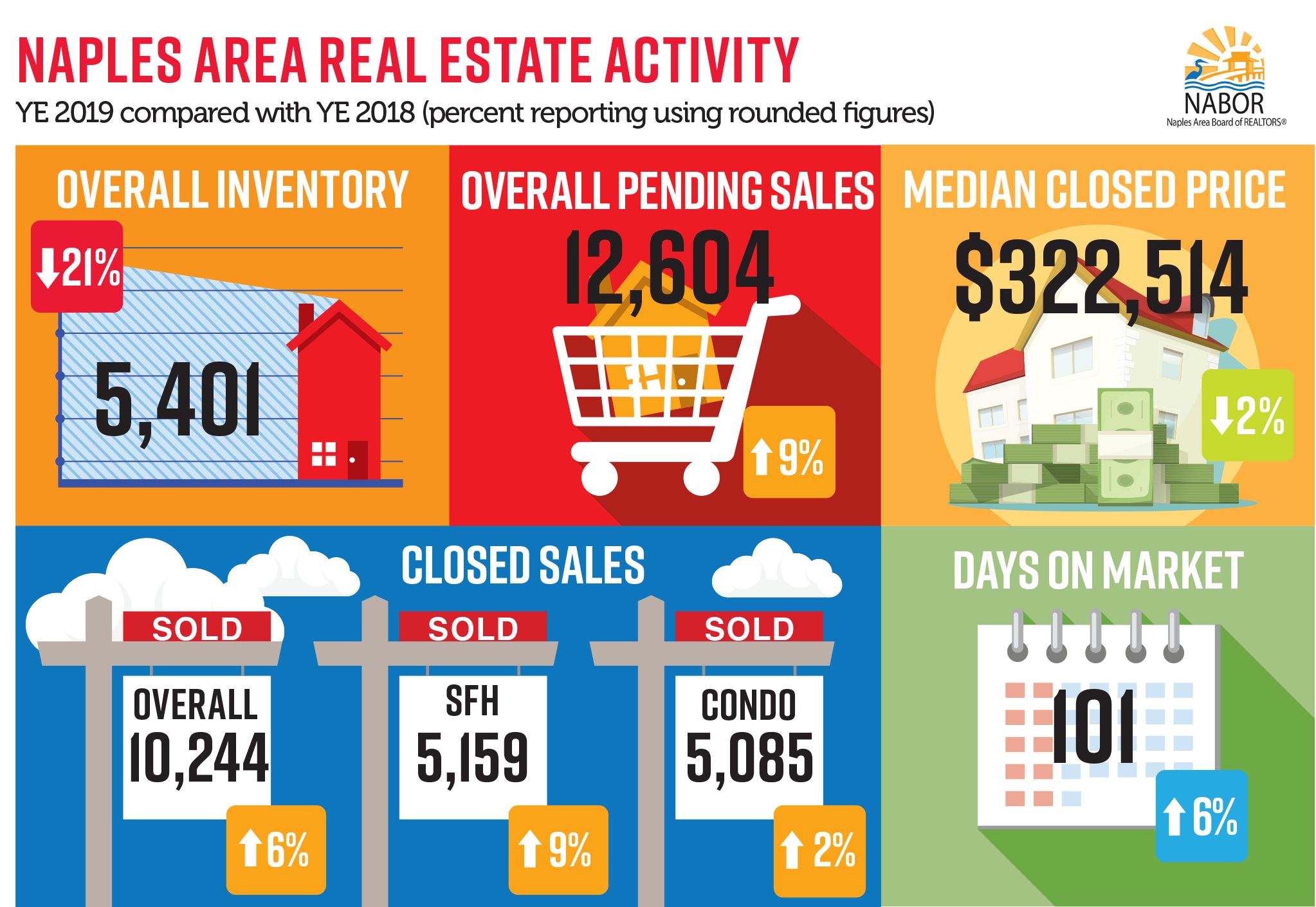 NAPLES AREA REAL ESTATE ACTIVITY

YE 2019 compared with YE 2018 (percent reporting using rounded figures)

NABOR
Naples Area Board of REALTORS®

OVERALL INVENTORY

↓21%

5,401

OVERALL PENDING SALES

12,604

↑9%

MEDIAN CLOSED PRICE

$322,514

↓2%

CLOSED SALES

SOLD
OVERALL
10,244
↑6%

SOLD
SFH
5,159
↑9%

SOLD
CONDO
5,085
↑2%

DAYS ON MARKET

101

↑6%