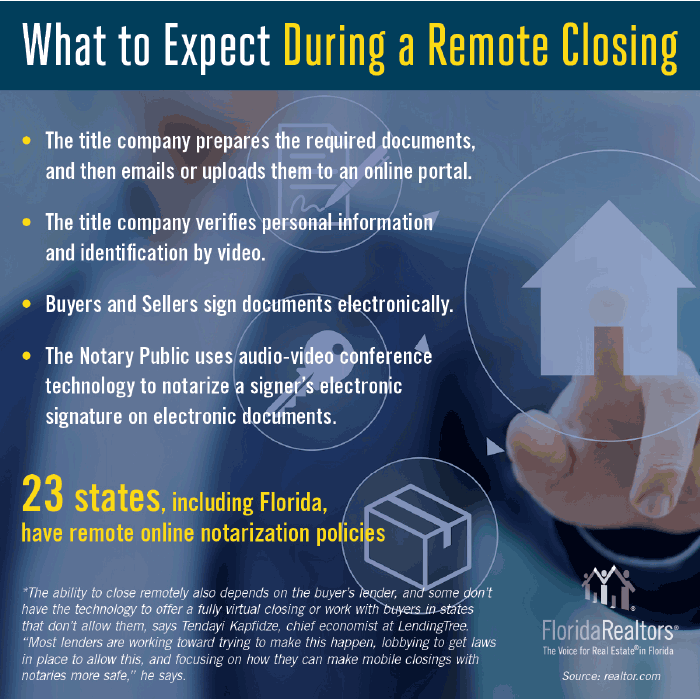 What to Expect During a Remote Closing

• The title company prepares the required documents, and then emails or uploads them to an online portal.

• The title company verifies personal information and identification by video.

• Buyers and Sellers sign documents electronically.

• The Notary Public uses audio-video conference technology to notarize a signer's electronic signature on electronic documents.

23 states, including Florida, have remote online notarization policies

*The ability to close remotely also depends on the buyer's lender, and some don't have the technology to offer a fully virtual closing or work with buyers in states that don't allow them, says Tendayi Kapfidze, chief economist at LendingTree. "Most lenders are working toward trying to make this happen, lobbying to get laws in place to allow this, and focusing on how they can make mobile closings with notaries more safe," he says.

FloridaRealtors®
The Voice for Real Estate® in Florida

Source: realtor.com