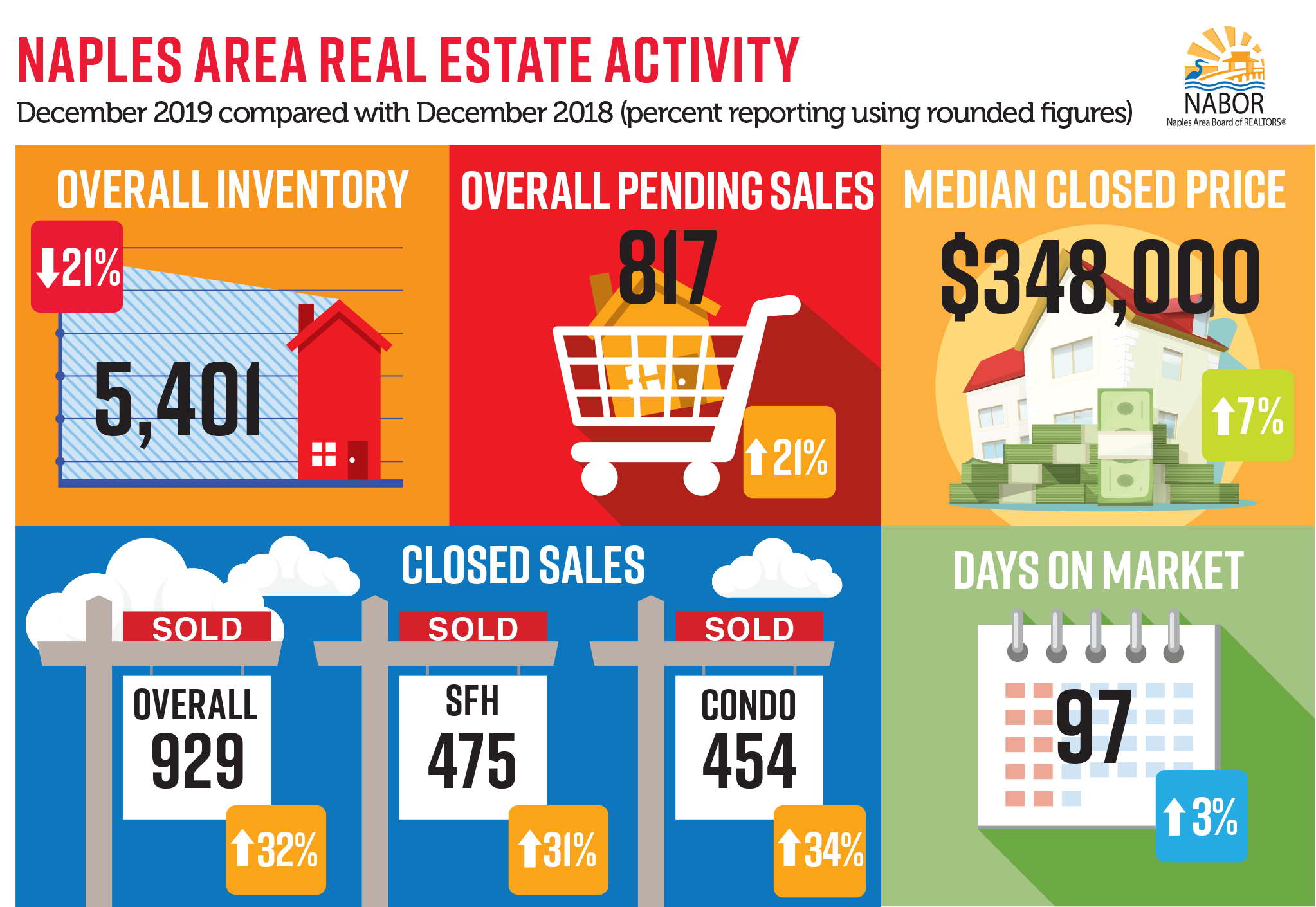 NAPLES AREA REAL ESTATE ACTIVITY

December 2019 compared with December 2018 (percent reporting using rounded figures)

NABOR
Naples Area Board of REALTORS®

OVERALL INVENTORY

↓21%

5,401

OVERALL PENDING SALES

817

↑21%

MEDIAN CLOSED PRICE

$348,000

↑7%

CLOSED SALES

SOLD

OVERALL
929

↑32%

SOLD

SFH
475

↑31%

SOLD

CONDO
454

↑34%

DAYS ON MARKET

97

↑3%