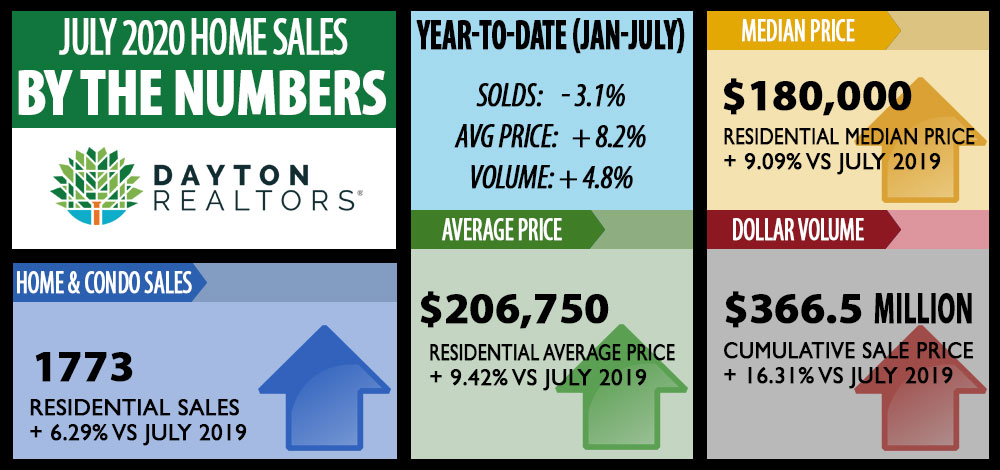 JULY 2020 HOME SALES
BY THE NUMBERS

DAYTON REALTORS®

HOME & CONDO SALES

1773
RESIDENTIAL SALES
+ 6.29% VS JULY 2019

YEAR-TO-DATE (JAN-JULY)

SOLDS: - 3.1%
AVG PRICE: + 8.2%
VOLUME: + 4.8%

AVERAGE PRICE

$206,750
RESIDENTIAL AVERAGE PRICE
+ 9.42% VS JULY 2019

MEDIAN PRICE

$180,000
RESIDENTIAL MEDIAN PRICE
+ 9.09% VS JULY 2019

DOLLAR VOLUME

$366.5 MILLION
CUMULATIVE SALE PRICE
+ 16.31% VS JULY 2019