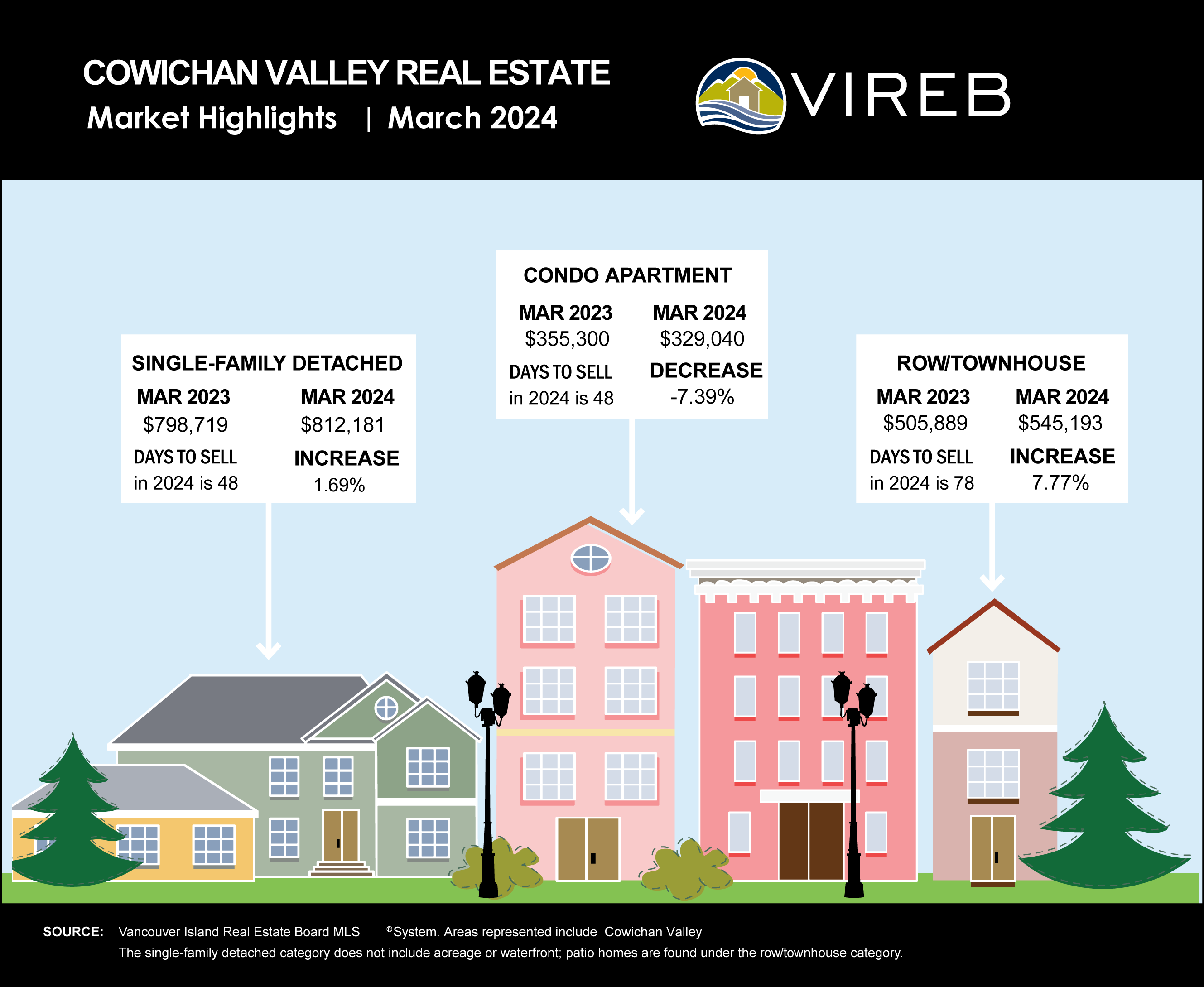 COWICHAN VALLEY REAL ESTATE
Market Highlights | March 2024

VIREB

SINGLE-FAMILY DETACHED
MAR 2023 $798,719
MAR 2024 $812,181
DAYS TO SELL in 2024 is 48
INCREASE 1.69%

CONDO APARTMENT
MAR 2023 $355,300
MAR 2024 $329,040
DAYS TO SELL in 2024 is 48
DECREASE -7.39%

ROW/TOWNHOUSE
MAR 2023 $505,889
MAR 2024 $545,193
DAYS TO SELL in 2024 is 78
INCREASE 7.77%

SOURCE: Vancouver Island Real Estate Board MLS ®System. Areas represented include Cowichan Valley
The single-family detached category does not include acreage or waterfront; patio homes are found under the row/townhouse category.