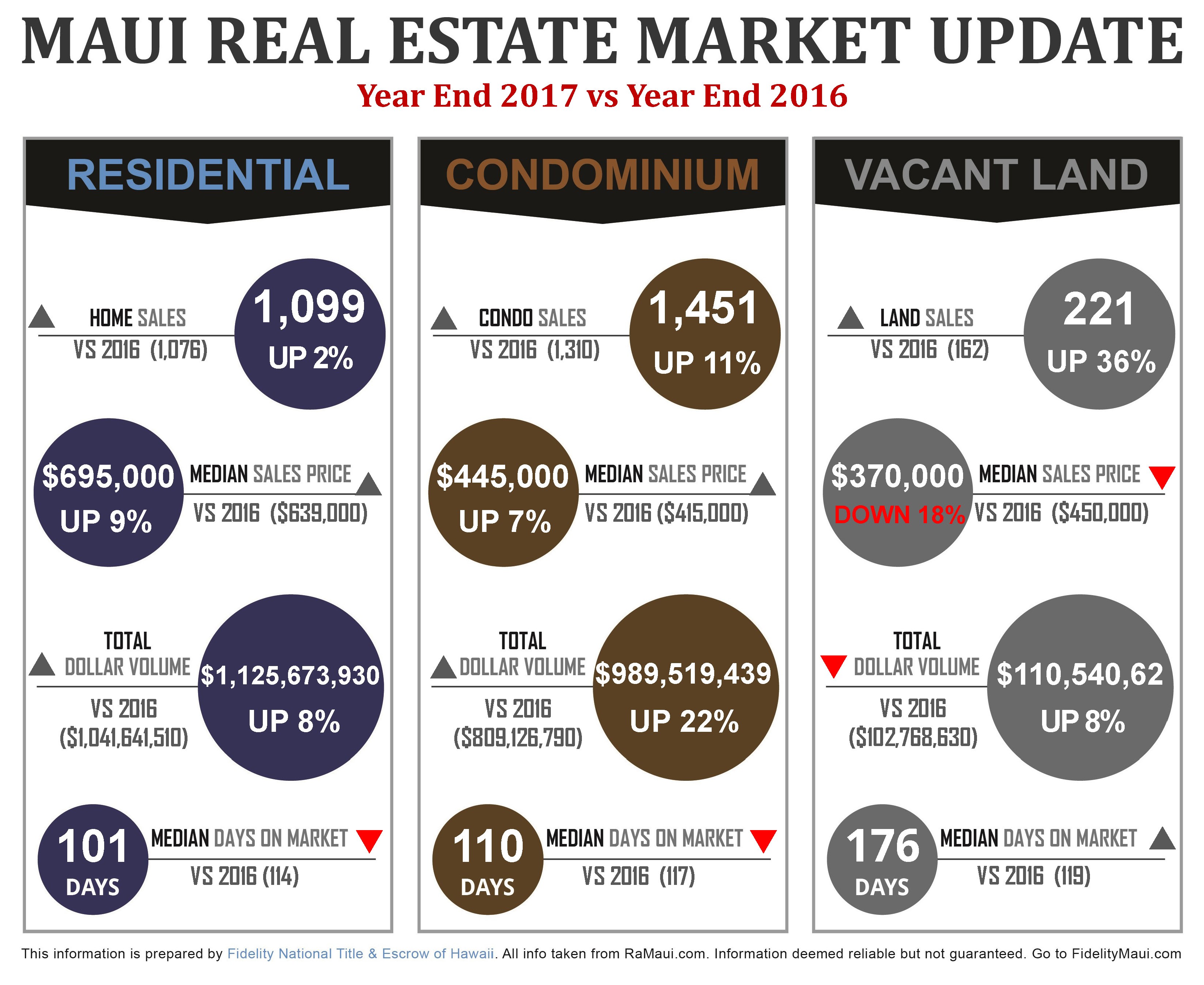 MAUI REAL ESTATE MARKET UPDATE

Year End 2017 vs Year End 2016

RESIDENTIAL

HOME SALES
VS 2016 (1,076)
1,099
UP 2%

$695,000
UP 9%
MEDIAN SALES PRICE
VS 2016 ($639,000)

TOTAL
DOLLAR VOLUME
VS 2016
($1,041,641,510)
$1,125,673,930
UP 8%

101
DAYS
MEDIAN DAYS ON MARKET
VS 2016 (114)

CONDOMINIUM

CONDO SALES
VS 2016 (1,310)
1,451
UP 11%

$445,000
UP 7%
MEDIAN SALES PRICE
VS 2016 ($415,000)

TOTAL
DOLLAR VOLUME
VS 2016
($809,126,790)
$989,519,439
UP 22%

110
DAYS
MEDIAN DAYS ON MARKET
VS 2016 (117)

VACANT LAND

LAND SALES
VS 2016 (162)
221
UP 36%

$370,000
DOWN 18%
MEDIAN SALES PRICE
VS 2016 ($450,000)

TOTAL
DOLLAR VOLUME
VS 2016
($102,768,630)
$110,540,62
UP 8%

176
DAYS
MEDIAN DAYS ON MARKET
VS 2016 (119)

This information is prepared by Fidelity National Title & Escrow of Hawaii. All info taken from RaMaui.com. Information deemed reliable but not guaranteed. Go to FidelityMaui.com