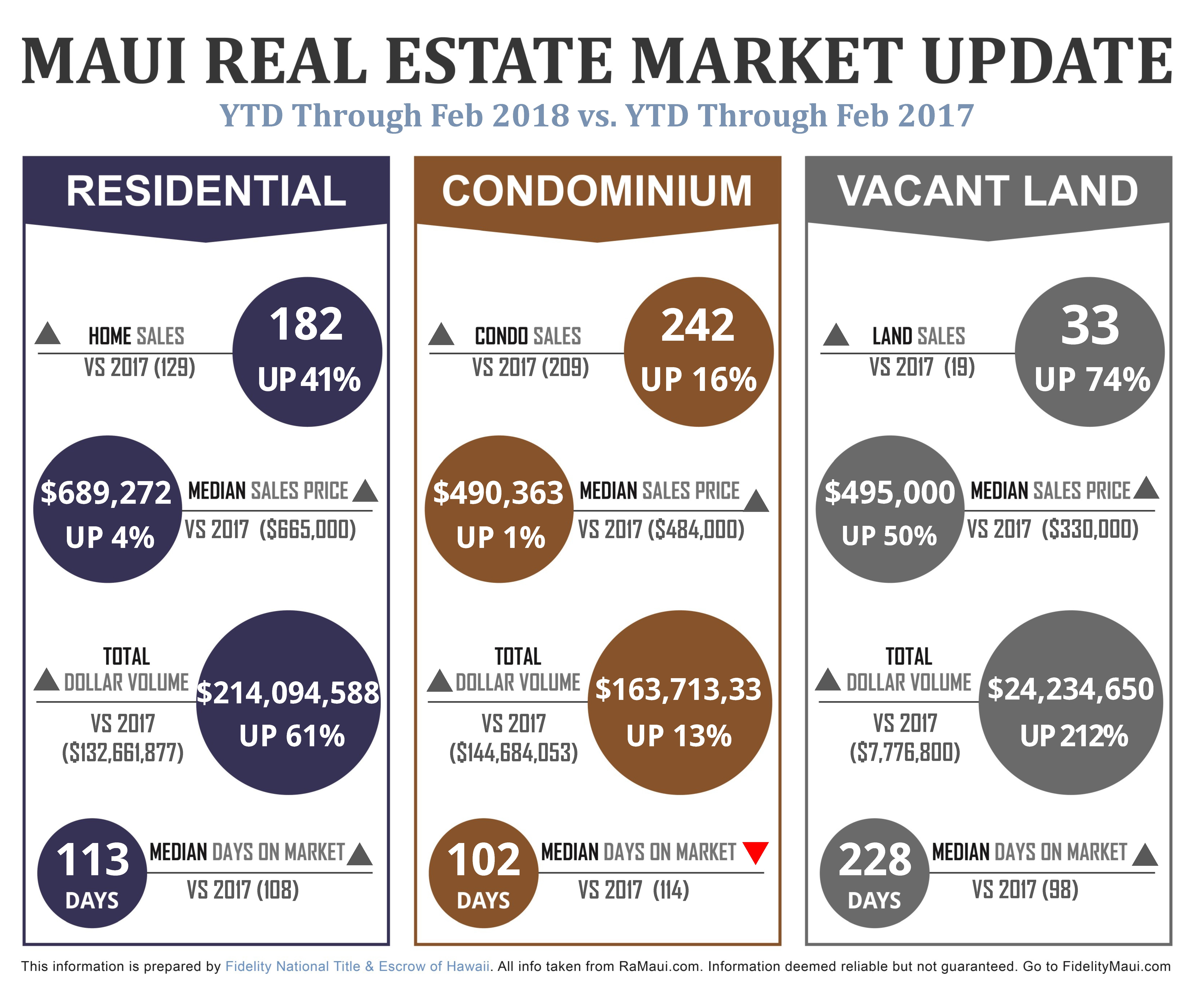 MAUI REAL ESTATE MARKET UPDATE

YTD Through Feb 2018 vs. YTD Through Feb 2017

RESIDENTIAL

HOME SALES
VS 2017 (129)
182
UP 41%

$689,272
UP 4%
MEDIAN SALES PRICE
VS 2017 ($665,000)

TOTAL
DOLLAR VOLUME
VS 2017
($132,661,877)
$214,094,588
UP 61%

113
DAYS
MEDIAN DAYS ON MARKET
VS 2017 (108)

CONDOMINIUM

CONDO SALES
VS 2017 (209)
242
UP 16%

$490,363
UP 1%
MEDIAN SALES PRICE
VS 2017 ($484,000)

TOTAL
DOLLAR VOLUME
VS 2017
($144,684,053)
$163,713,33
UP 13%

102
DAYS
MEDIAN DAYS ON MARKET
VS 2017 (114)

VACANT LAND

LAND SALES
VS 2017 (19)
33
UP 74%

$495,000
UP 50%
MEDIAN SALES PRICE
VS 2017 ($330,000)

TOTAL
DOLLAR VOLUME
VS 2017
($7,776,800)
$24,234,650
UP 212%

228
DAYS
MEDIAN DAYS ON MARKET
VS 2017 (98)

This information is prepared by Fidelity National Title & Escrow of Hawaii. All info taken from RaMaui.com. Information deemed reliable but not guaranteed. Go to FidelityMaui.com