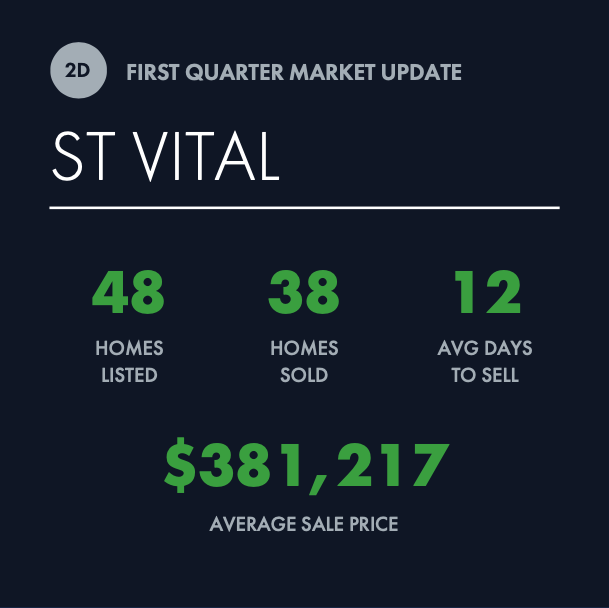 2D

FIRST QUARTER MARKET UPDATE

ST VITAL

48
HOMES
LISTED

38
HOMES
SOLD

12
AVG DAYS
TO SELL

$381,217
AVERAGE SALE PRICE