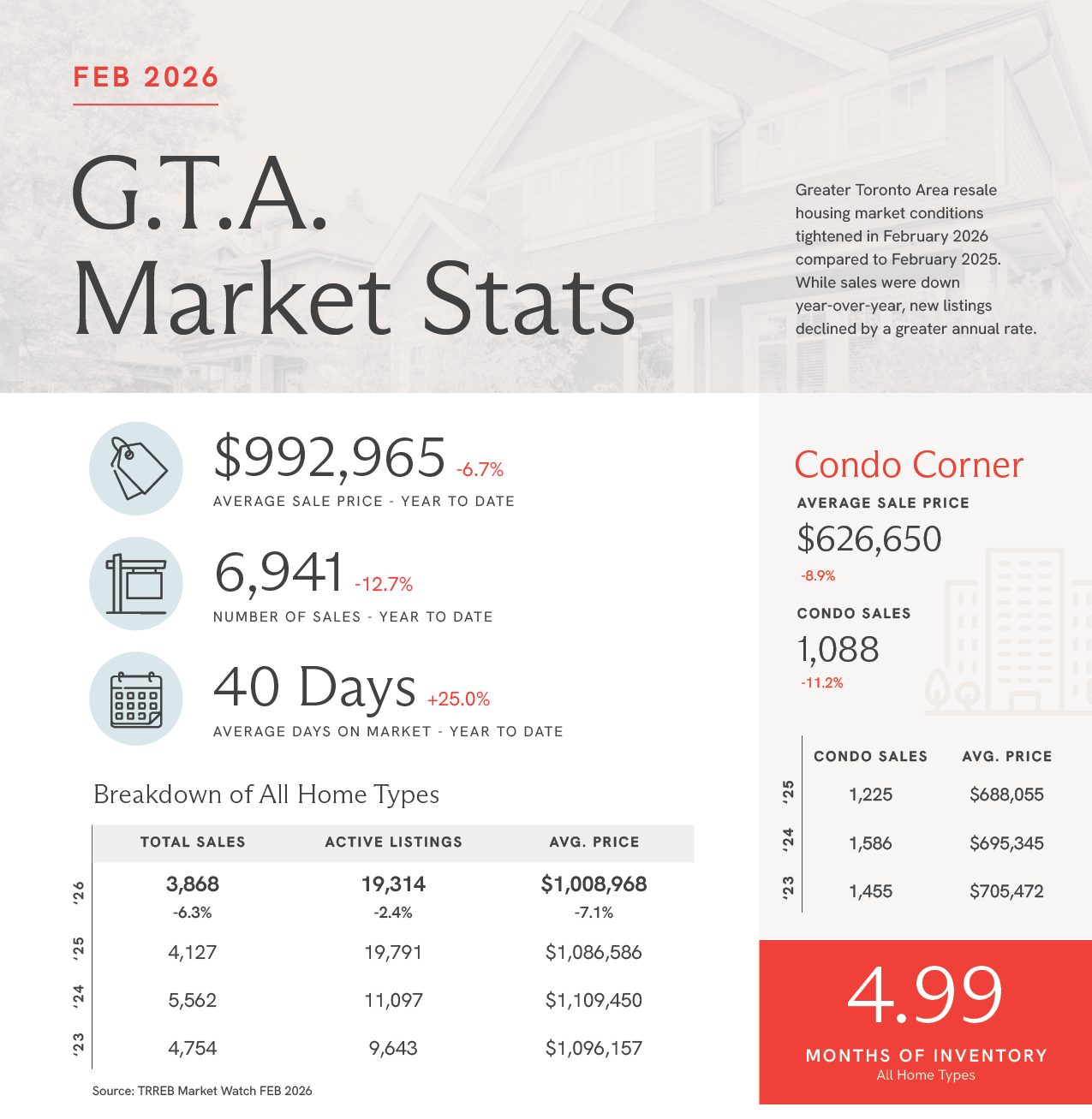 FEB 2026

G.T.A. Market Stats

Greater Toronto Area resale housing market conditions tightened in February 2026 compared to February 2025. While sales were down year-over-year, new listings declined by a greater annual rate.

$992,965 -6.7%
AVERAGE SALE PRICE - YEAR TO DATE

6,941 -12.7%
NUMBER OF SALES - YEAR TO DATE

40 Days +25.0%
AVERAGE DAYS ON MARKET - YEAR TO DATE

Breakdown of All Home Types

| | TOTAL SALES | ACTIVE LISTINGS | AVG. PRICE |
|---|---|---|---|
| '26 | 3,868 -6.3% | 19,314 -2.4% | $1,008,968 -7.1% |
| '25 | 4,127 | 19,791 | $1,086,586 |
| '24 | 5,562 | 11,097 | $1,109,450 |
| '23 | 4,754 | 9,643 | $1,096,157 |

Source: TRREB Market Watch FEB 2026

Condo Corner

AVERAGE SALE PRICE
$626,650
-8.9%

CONDO SALES
1,088
-11.2%

| | CONDO SALES | AVG. PRICE |
|---|---|---|
| '25 | 1,225 | $688,055 |
| '24 | 1,586 | $695,345 |
| '23 | 1,455 | $705,472 |

4.99
MONTHS OF INVENTORY
All Home Types