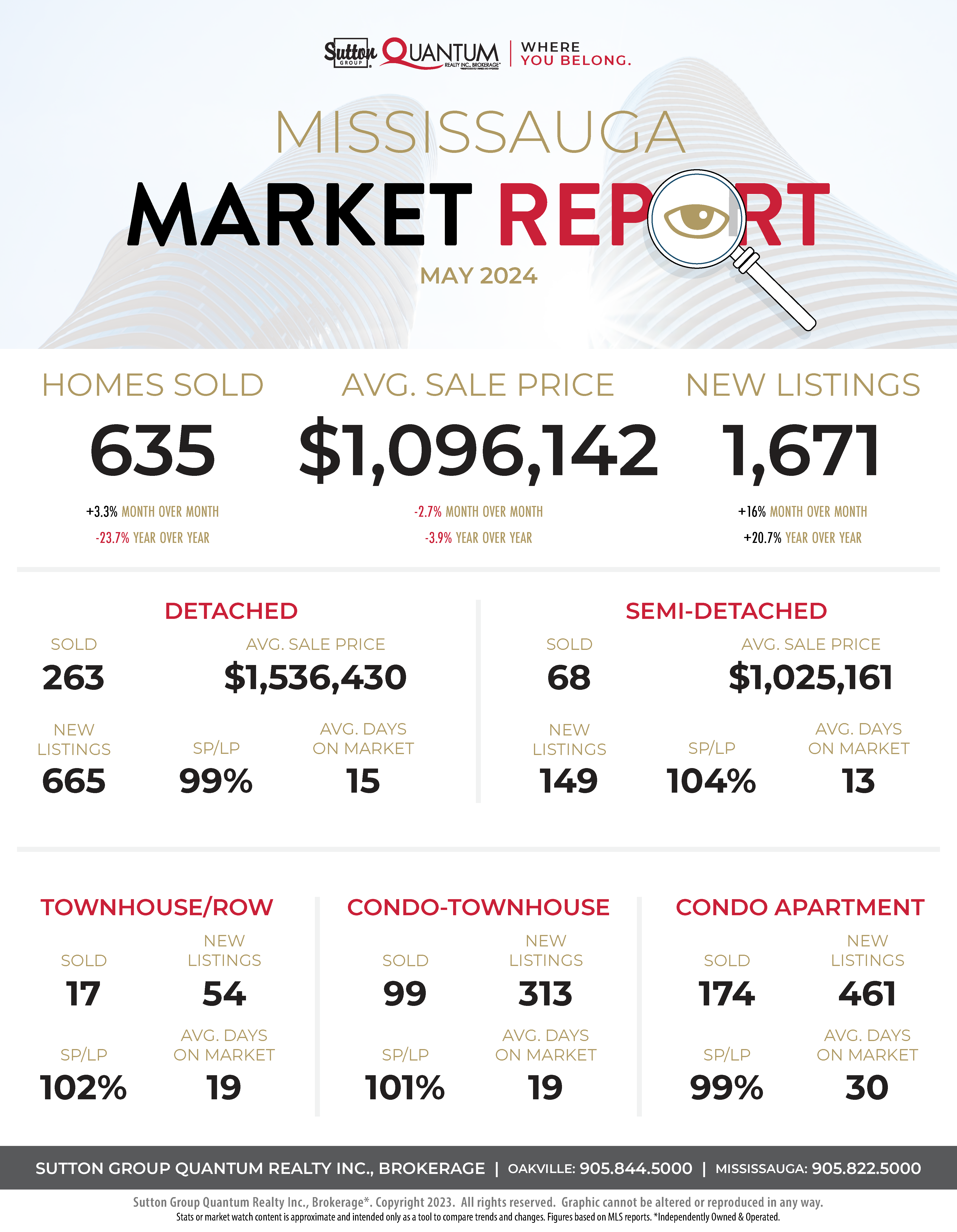 Sutton GROUP QUANTUM REALTY INC., BROKERAGE* | WHERE YOU BELONG.

MISSISSAUGA
MARKET REPORT
MAY 2024

HOMES SOLD
635
+3.3% MONTH OVER MONTH
-23.7% YEAR OVER YEAR

AVG. SALE PRICE
$1,096,142
-2.7% MONTH OVER MONTH
-3.9% YEAR OVER YEAR

NEW LISTINGS
1,671
+16% MONTH OVER MONTH
+20.7% YEAR OVER YEAR

DETACHED
SOLD
263
AVG. SALE PRICE
$1,536,430
NEW LISTINGS
665
SP/LP
99%
AVG. DAYS ON MARKET
15

SEMI-DETACHED
SOLD
68
AVG. SALE PRICE
$1,025,161
NEW LISTINGS
149
SP/LP
104%
AVG. DAYS ON MARKET
13

TOWNHOUSE/ROW
SOLD
17
NEW LISTINGS
54
SP/LP
102%
AVG. DAYS ON MARKET
19

CONDO-TOWNHOUSE
SOLD
99
NEW LISTINGS
313
SP/LP
101%
AVG. DAYS ON MARKET
19

CONDO APARTMENT
SOLD
174
NEW LISTINGS
461
SP/LP
99%
AVG. DAYS ON MARKET
30

SUTTON GROUP QUANTUM REALTY INC., BROKERAGE | OAKVILLE: 905.844.5000 | MISSISSAUGA: 905.822.5000

Sutton Group Quantum Realty Inc., Brokerage*. Copyright 2023. All rights reserved. Graphic cannot be altered or reproduced in any way.
Stats or market watch content is approximate and intended only as a tool to compare trends and changes. Figures based on MLS reports. *Independently Owned & Operated.